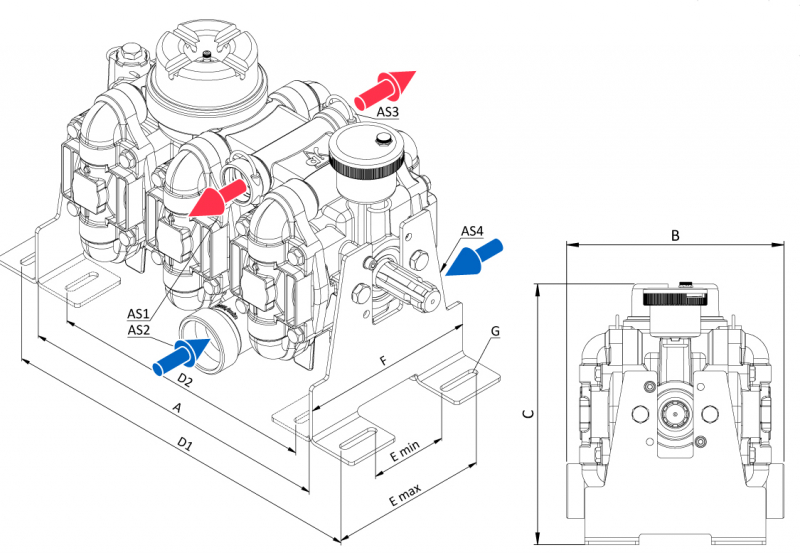 AS3
AS4
AS1
AS2
D2
A
D1
F
G
E min
E max
B
C