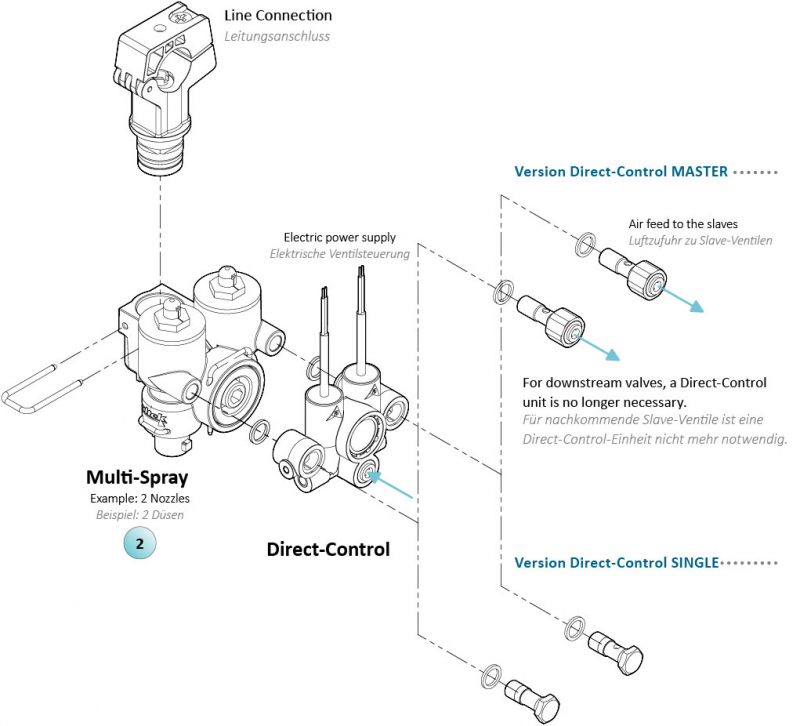 Line Connection
Leitungsanschluss

Version Direct-Control MASTER

Air feed to the slaves
Luftzufuhr zu Slave-Ventilen

Electric power supply
Elektrische Ventilsteuerung

For downstream valves, a Direct-Control unit is no longer necessary.
Für nachkommende Slave-Ventile ist eine Direct-Control-Einheit nicht mehr notwendig.

Multi-Spray
Example: 2 Nozzles
Beispiel: 2 Düsen

2

Direct-Control

Version Direct-Control SINGLE