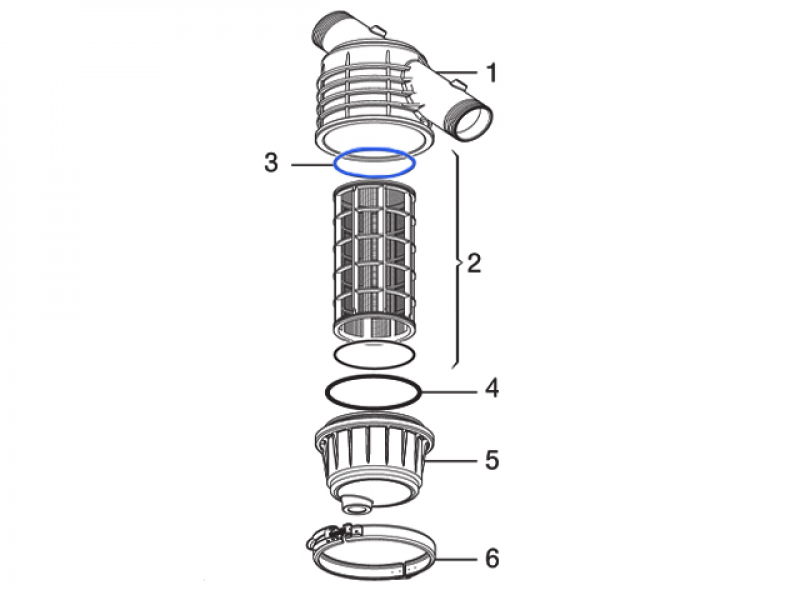 1
3
2
4
5
6