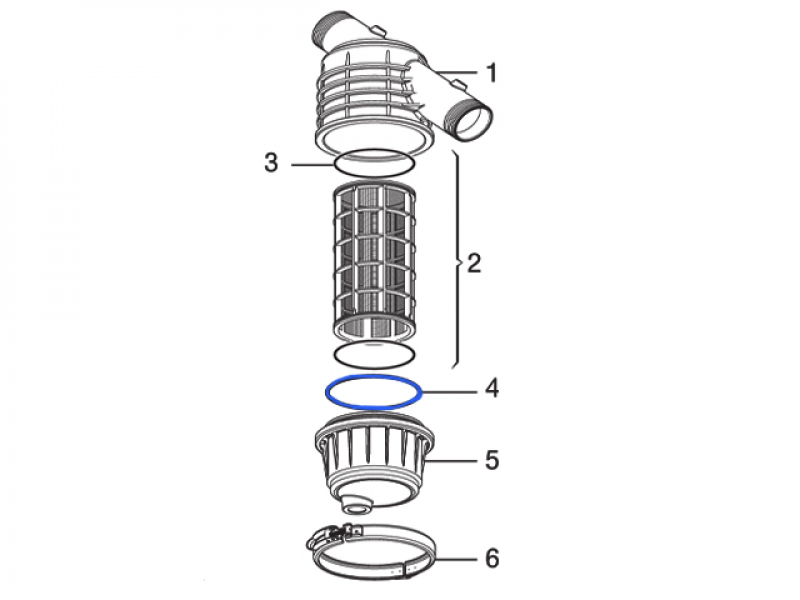 1
3
2
4
5
6