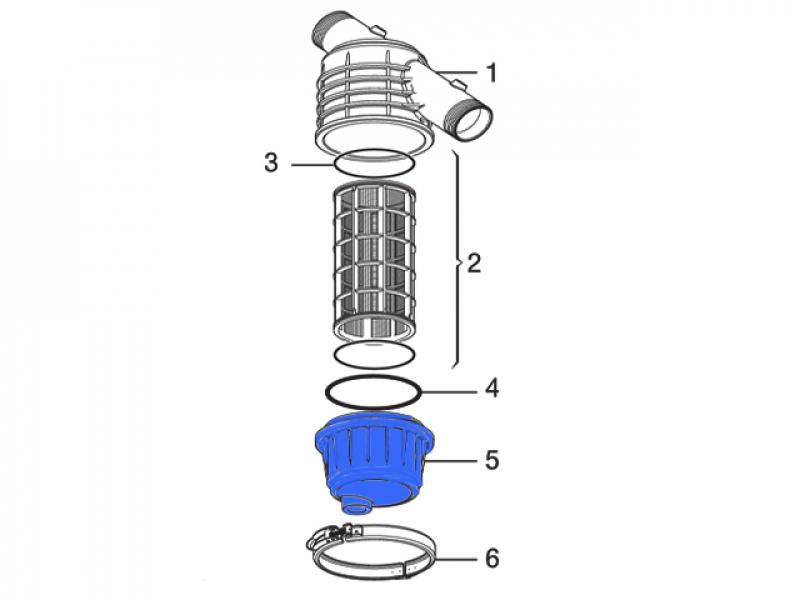 1
3
2
4
5
6