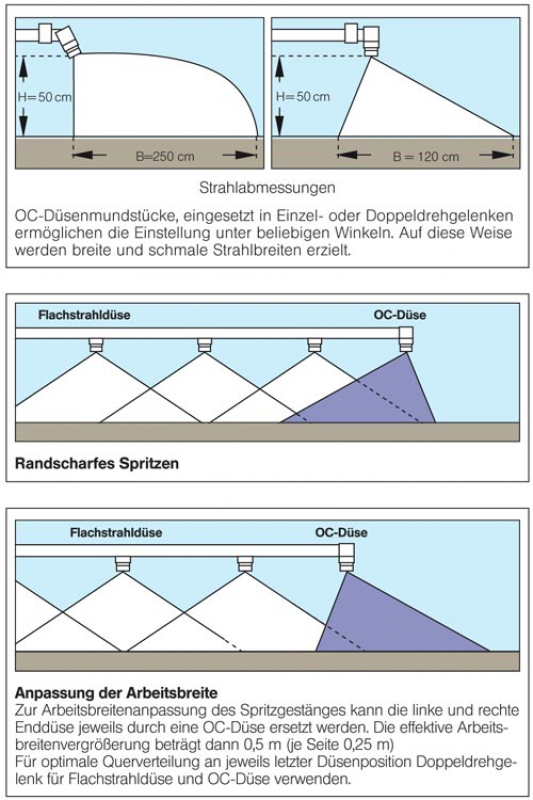 H=50 cm

B=250 cm

H=50 cm

B = 120 cm

Strahlabmessungen

OC-Düsenmundstücke, eingesetzt in Einzel- oder Doppeldrehgelenken ermöglichen die Einstellung unter beliebigen Winkeln. Auf diese Weise werden breite und schmale Strahlbreiten erzielt.

Flachstrahldüse

OC-Düse

Randscharfes Spritzen

Flachstrahldüse

OC-Düse

Anpassung der Arbeitsbreite
Zur Arbeitsbreitenanpassung des Spritzgestänges kann die linke und rechte Enddüse jeweils durch eine OC-Düse ersetzt werden. Die effektive Arbeitsbreitenvergrößerung beträgt dann 0,5 m (je Seite 0,25 m)
Für optimale Querverteilung an jeweils letzter Düsenposition Doppeldrehgelenk für Flachstrahldüse und OC-Düse verwenden.