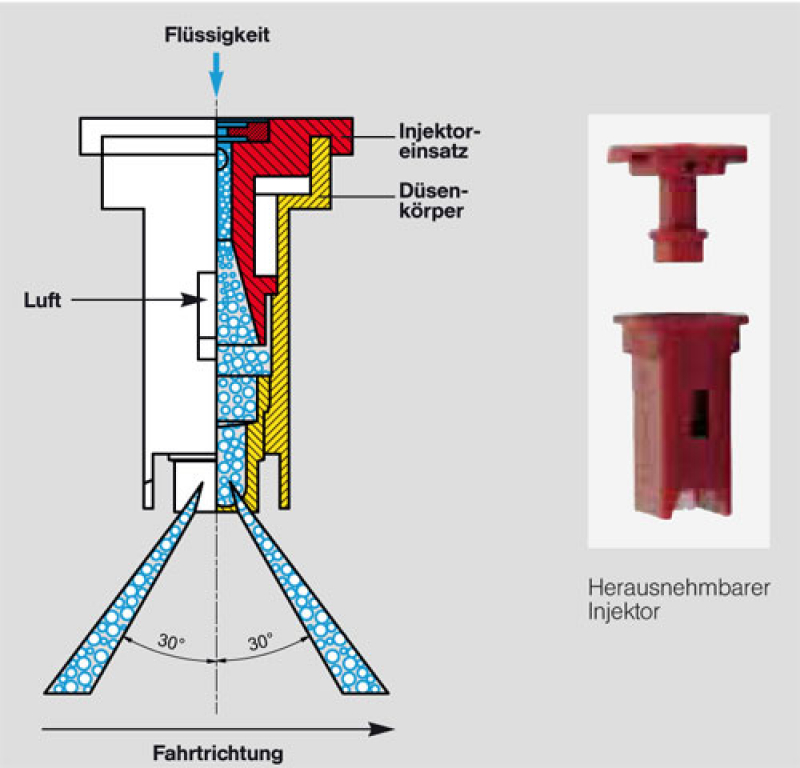 Flüssigkeit

Injektoreinsatz

Düsenkörper

Luft

30°

30°

Fahrtrichtung

Herausnehmbarer Injektor