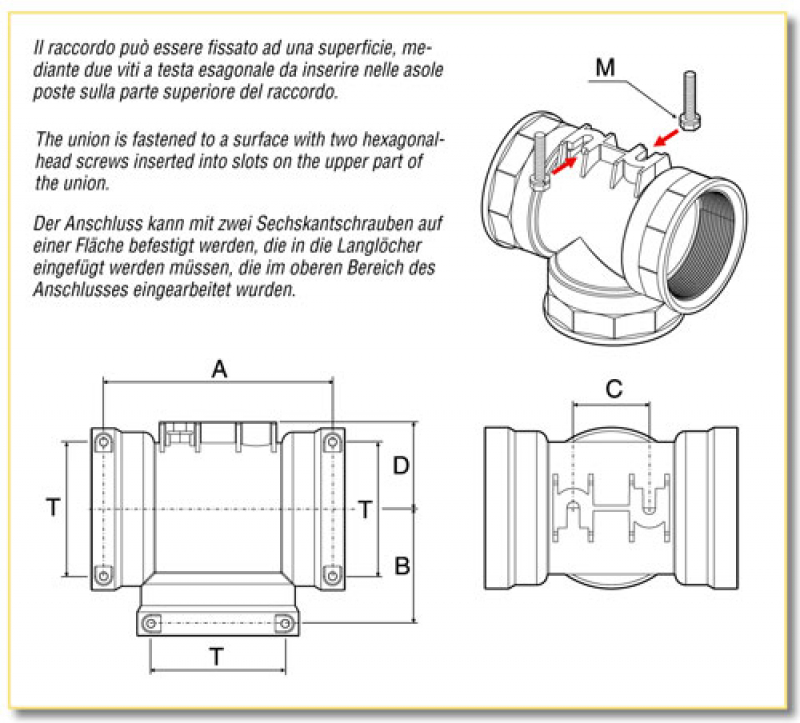 Il raccordo può essere fissato ad una superficie, mediante due viti a testa esagonale da inserire nelle asole poste sulla parte superiore del raccordo.

The union is fastened to a surface with two hexagonal-head screws inserted into slots on the upper part of the union.

Der Anschluss kann mit zwei Sechskantschrauben auf einer Fläche befestigt werden, die in die Langlöcher eingefügt werden müssen, die im oberen Bereich des Anschlusses eingearbeitet wurden.

M

A

T

T

D

B

T

C