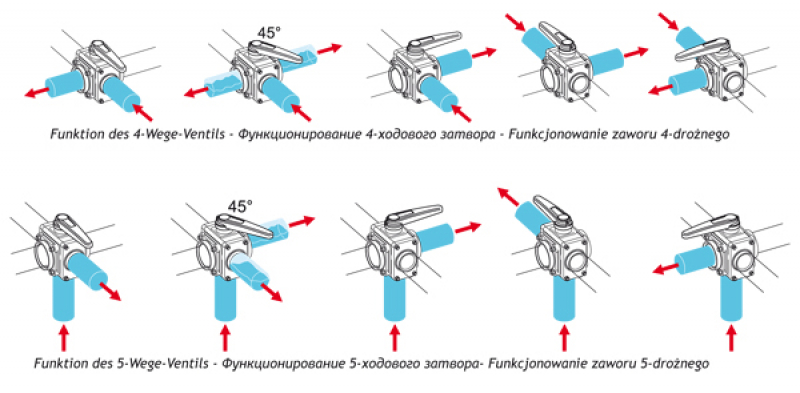 45°

Funktion des 4-Wege-Ventils - Функционирование 4-ходового затвора - Funkcjonowanie zaworu 4-drożnego

45°

Funktion des 5-Wege-Ventils - Функционирование 5-ходового затвора- Funkcjonowanie zaworu 5-drożnego