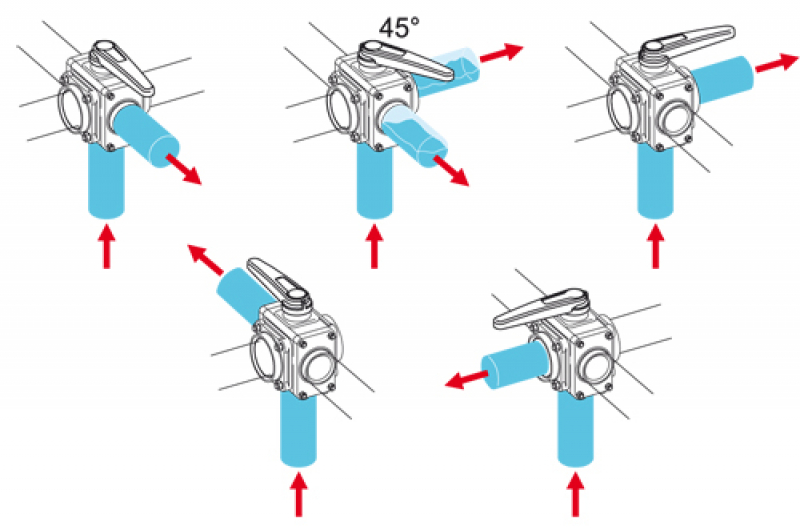 45°