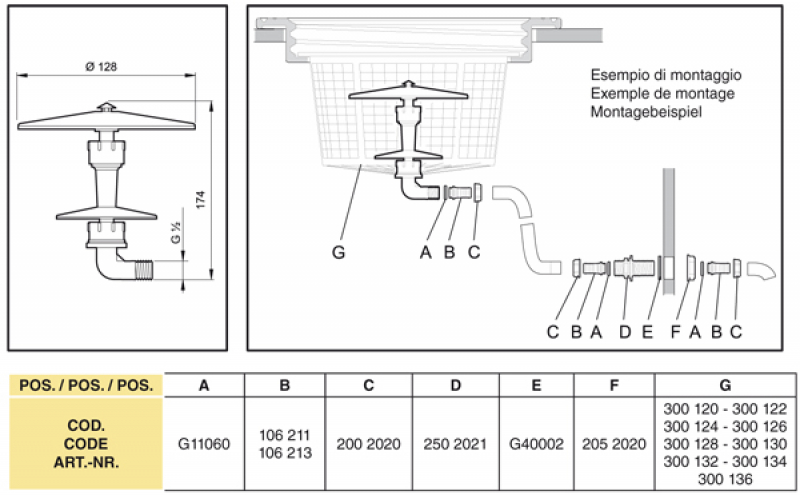 Ø 128

174

G ½

Esempio di montaggio
Exemple de montage
Montagebeispiel

G
A B C

C B A D E F A B C

| POS. / POS. / POS. | A | B | C | D | E | F | G |
|---|---|---|---|---|---|---|---|
| COD. CODE ART.-NR. | G11060 | 106 211 106 213 | 200 2020 | 250 2021 | G40002 | 205 2020 | 300 120 - 300 122 300 124 - 300 126 300 128 - 300 130 300 132 - 300 134 300 136 |