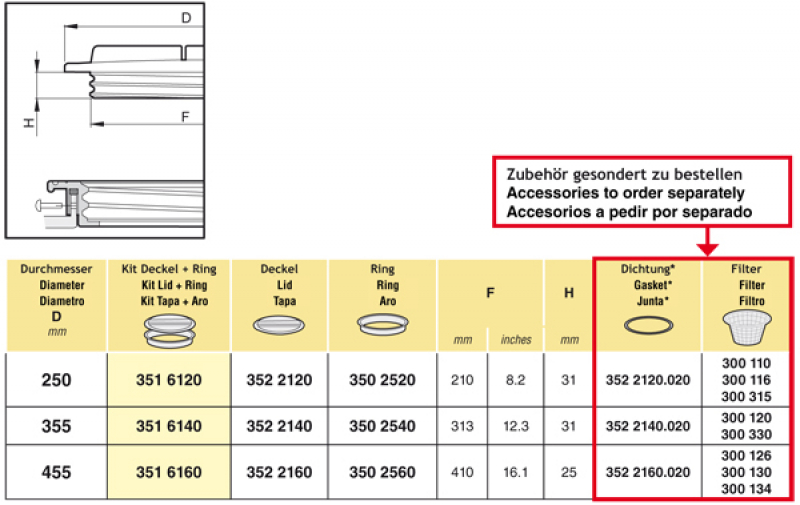 D

H

F

Zubehör gesondert zu bestellen
Accessories to order separately
Accesorios a pedir por separado

| Durchmesser Diameter Diametro D mm | Kit Deckel + Ring Kit Lid + Ring Kit Tapa + Aro | Deckel Lid Tapa | Ring Ring Aro | F mm | F inches | H mm | Dichtung* Gasket* Junta* | Filter Filter Filtro |
|---|---|---|---|---|---|---|---|---|
| 250 | 351 6120 | 352 2120 | 350 2520 | 210 | 8.2 | 31 | 352 2120.020 | 300 110 300 116 300 315 |
| 355 | 351 6140 | 352 2140 | 350 2540 | 313 | 12.3 | 31 | 352 2140.020 | 300 120 300 330 |
| 455 | 351 6160 | 352 2160 | 350 2560 | 410 | 16.1 | 25 | 352 2160.020 | 300 126 300 130 300 134 |