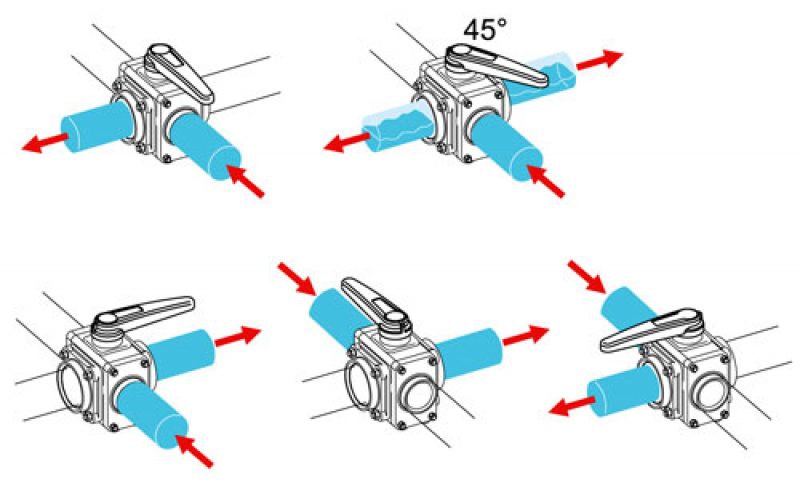 45°